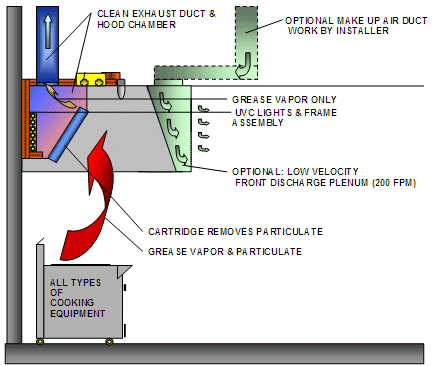 CLEAN EXHAUST DUCT & HOOD CHAMBER

OPTIONAL MAKE UP AIR DUCT WORK BY INSTALLER

GREASE VAPOR ONLY

UVC LIGHTS & FRAME ASSEMBLY

OPTIONAL: LOW VELOCITY FRONT DISCHARGE PLENUM (200 FPM)

CARTRIDGE REMOVES PARTICULATE

GREASE VAPOR & PARTICULATE

ALL TYPES OF COOKING EQUIPMENT